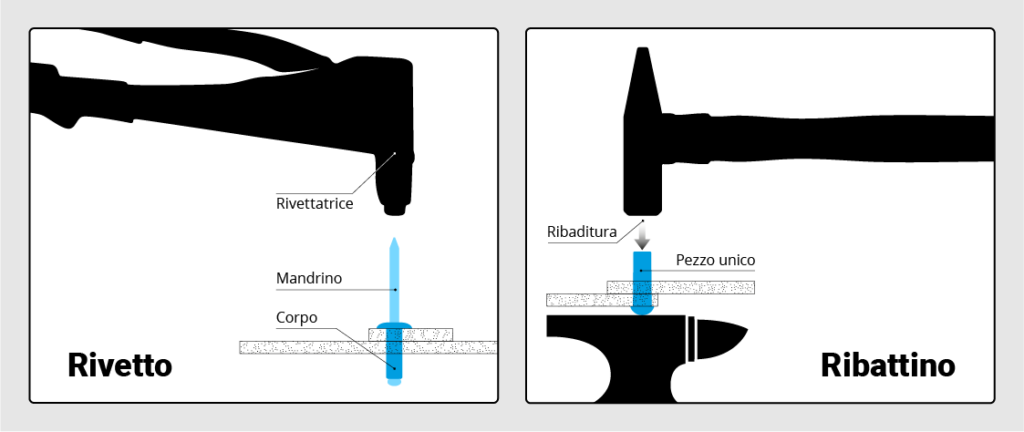 Rivettatrice

Mandrino

Corpo

Rivetto

Ribaditura

Pezzo unico

Ribattino